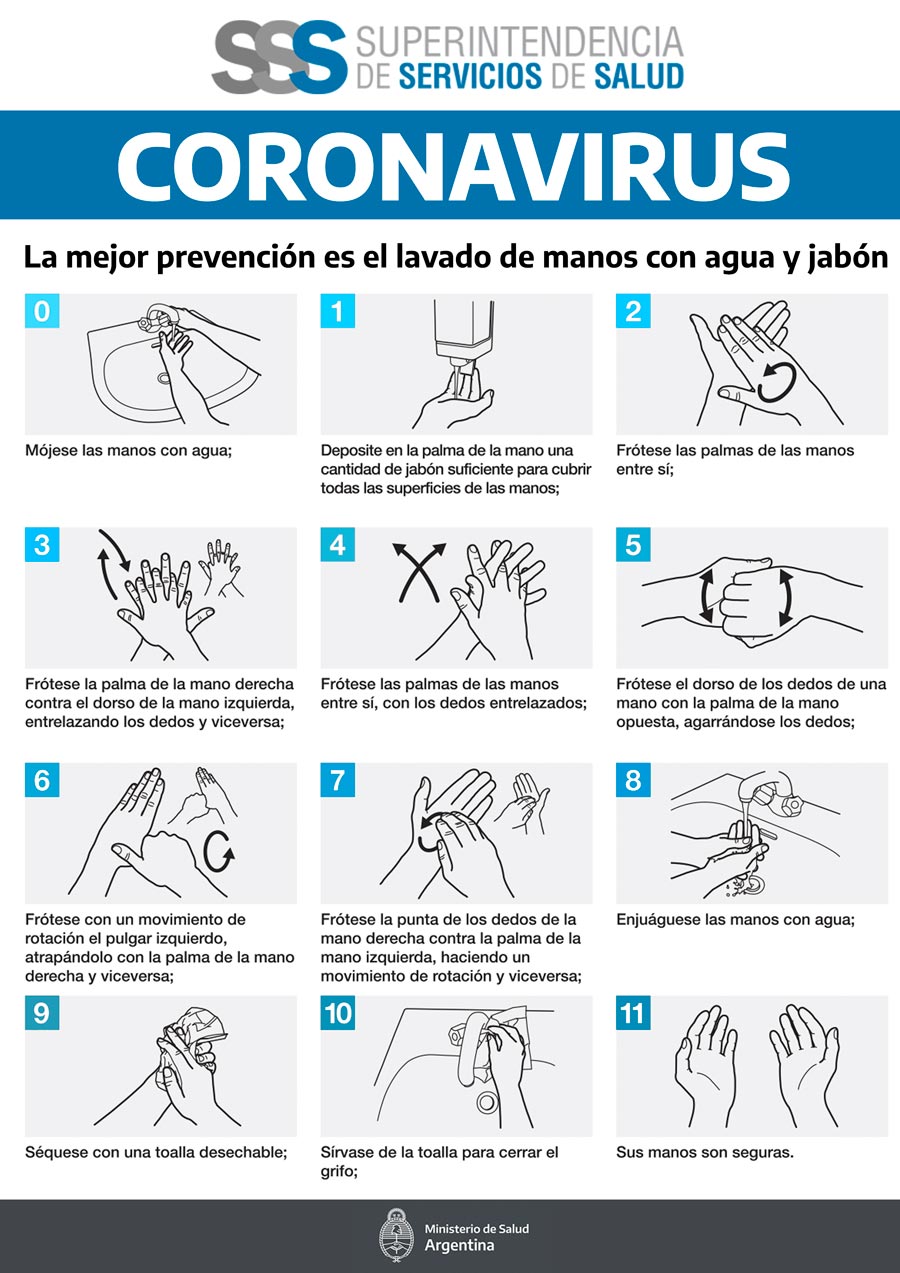 SSS SUPERINTENDENCIA DE SERVICIOS DE SALUD

CORONAVIRUS

La mejor prevención es el lavado de manos con agua y jabón

0

Mójese las manos con agua;

1

Deposite en la palma de la mano una cantidad de jabón suficiente para cubrir todas las superficies de las manos;

2

Frótese las palmas de las manos entre sí;

3

Frótese la palma de la mano derecha contra el dorso de la mano izquierda, entrelazando los dedos y viceversa;

4

Frótese las palmas de las manos entre sí, con los dedos entrelazados;

5

Frótese el dorso de los dedos de una mano con la palma de la mano opuesta, agarrándose los dedos;

6

Frótese con un movimiento de rotación el pulgar izquierdo, atrapándolo con la palma de la mano derecha y viceversa;

7

Frótese la punta de los dedos de la mano derecha contra la palma de la mano izquierda, haciendo un movimiento de rotación y viceversa;

8

Enjuáguese las manos con agua;

9

Séquese con una toalla desechable;

10

Sírvase de la toalla para cerrar el grifo;

11

Sus manos son seguras.

Ministerio de Salud
Argentina